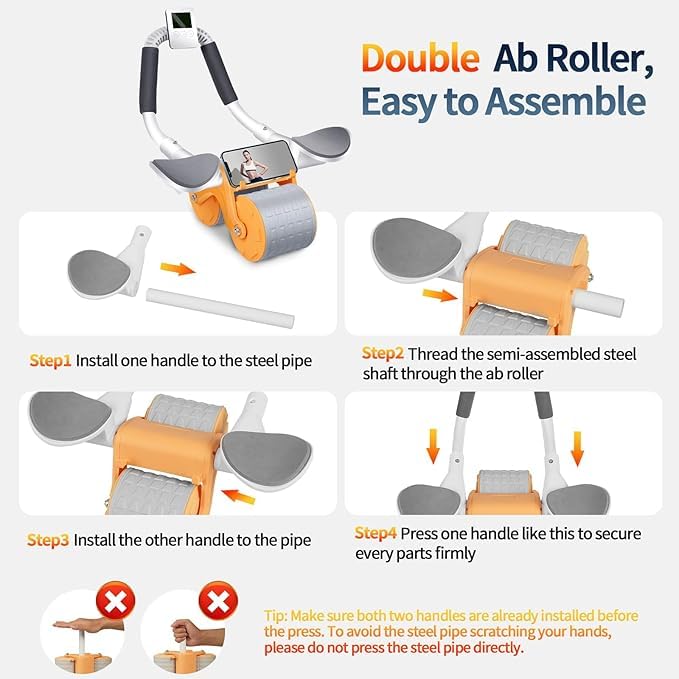 Double Ab Roller, Easy to Assemble

Step1 Install one handle to the steel pipe

Step2 Thread the semi-assembled steel shaft through the ab roller

Step3 Install the other handle to the pipe

Step4 Press one handle like this to secure every parts firmly

Tip: Make sure both two handles are already installed before the press. To avoid the steel pipe scratching your hands, please do not press the steel pipe directly.